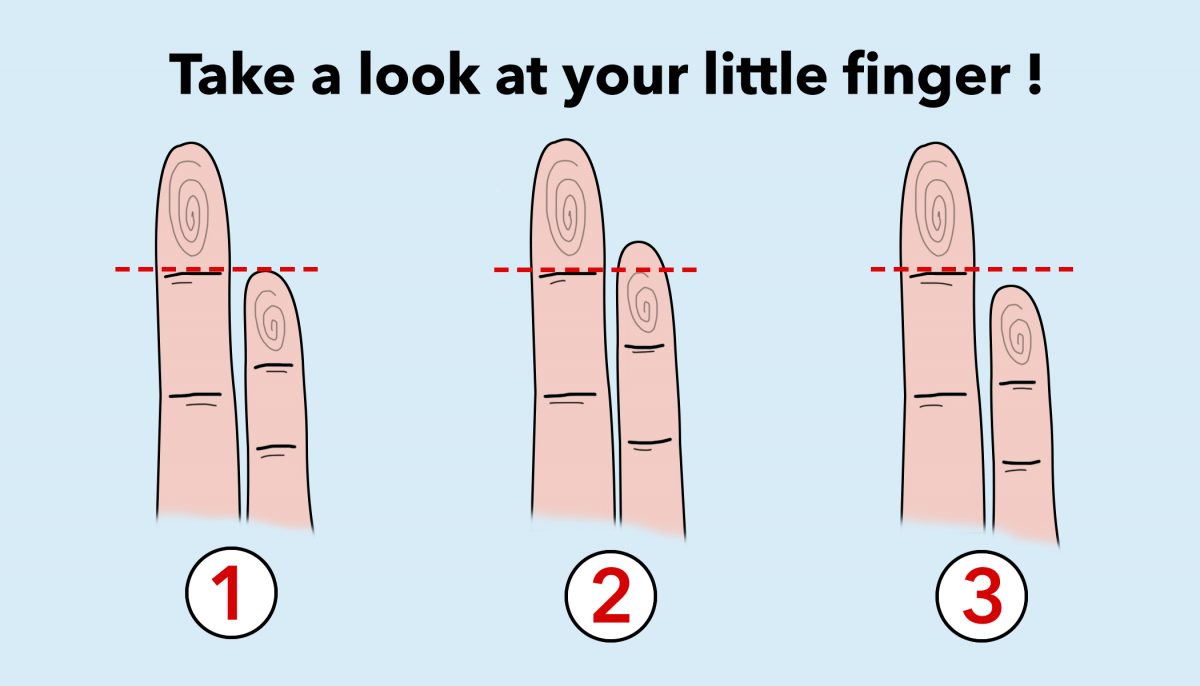 Take a look at your little finger !

1

2

3