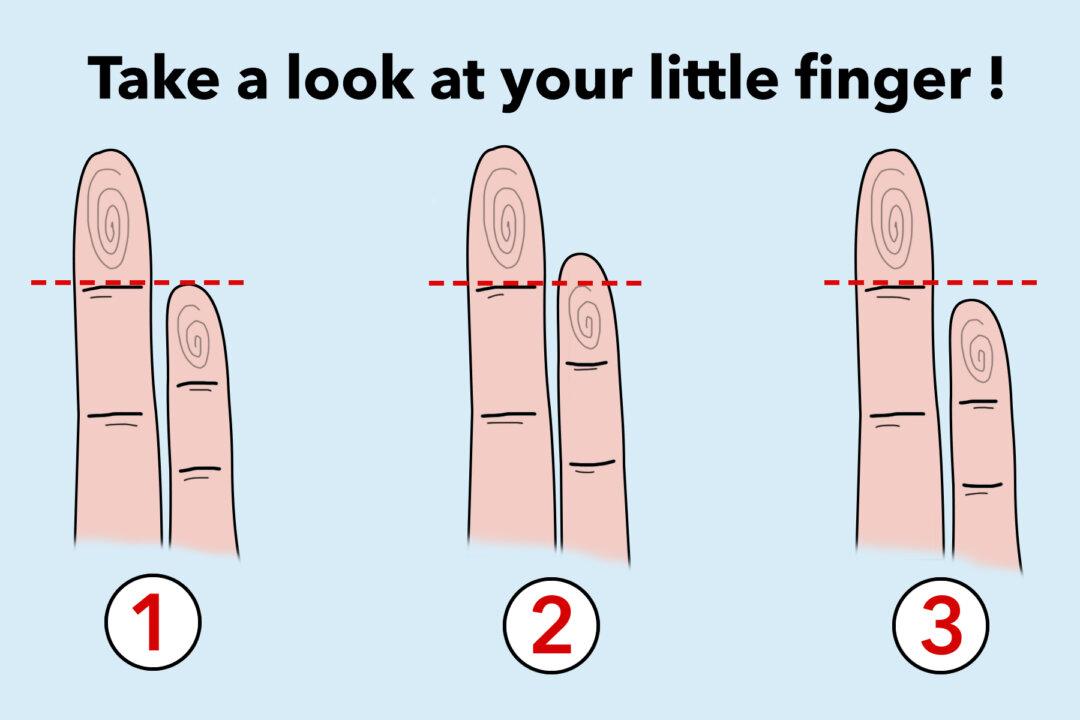 Take a look at your little finger !

1

2

3