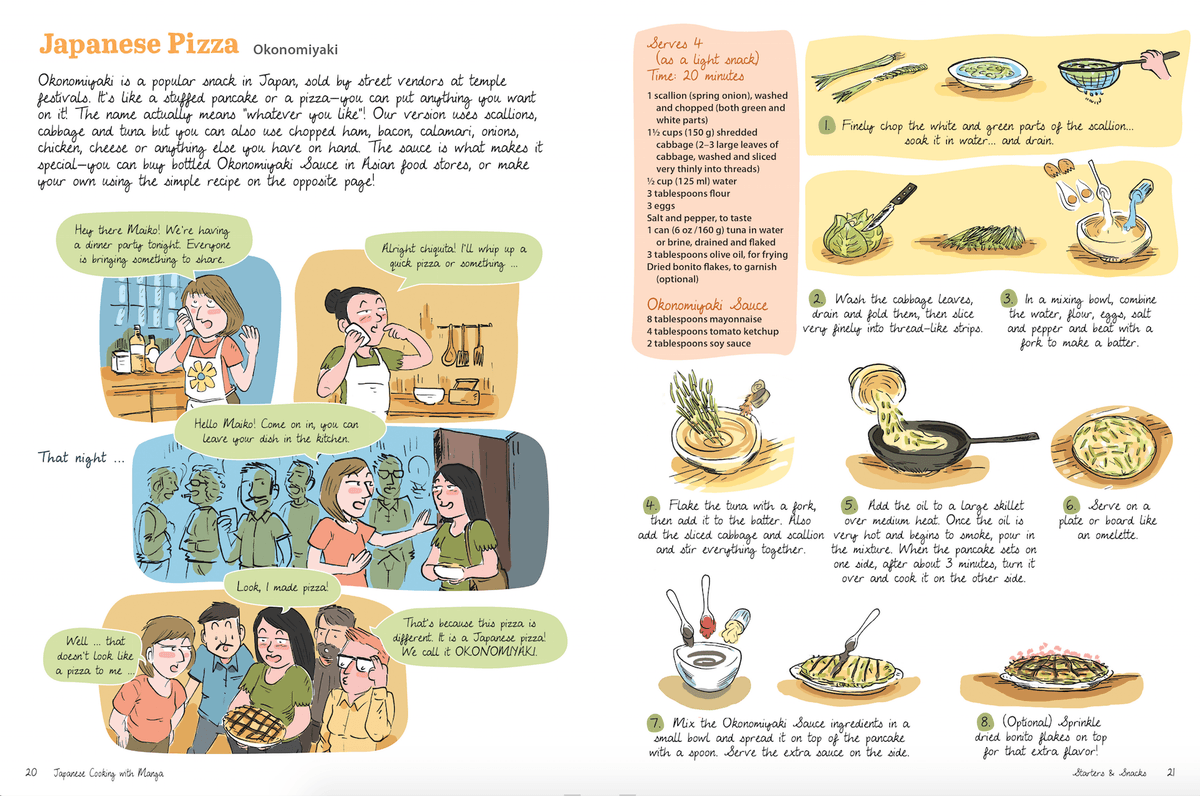 Japanese Pizza Okonomiyaki

Okonomiyaki is a popular snack in Japan, sold by street vendors at temple festivals. It's like a stuffed pancake or a pizza—you can put anything you want on it! The name actually means "whatever you like"! Our version uses scallions, cabbage and tuna but you can also use chopped ham, bacon, calamari, onions, chicken, cheese or anything else you have on hand. The sauce is what makes it special—you can buy bottled Okonomiyaki Sauce in Asian food stores, or make your own using the simple recipe on the opposite page!

Hey there Maiko! We're having a dinner party tonight. Everyone is bringing something to share.

Alright chiquita! I'll whip up a quick pizza or something ...

That night ...

Hello Maiko! Come on in, you can leave your dish in the kitchen.

Look, I made pizza!

Well ... that doesn't look like a pizza to me ...

That's because this pizza is different. It is a Japanese pizza! We call it OKONOMIYAKI.

20 Japanese Cooking with Manga

Serves 4 (as a light snack)
Time: 20 minutes

1 scallion (spring onion), washed and chopped (both green and white parts)
1½ cups (150 g) shredded cabbage (2–3 large leaves of cabbage, washed and sliced very thinly into threads)
½ cup (125 ml) water
3 tablespoons flour
3 eggs
Salt and pepper, to taste
1 can (6 oz /160 g) tuna in water or brine, drained and flaked
3 tablespoons olive oil, for frying
Dried bonito flakes, to garnish (optional)

Okonomiyaki Sauce
8 tablespoons mayonnaise
4 tablespoons tomato ketchup
2 tablespoons soy sauce

1. Finely chop the white and green parts of the scallion... soak it in water... and drain.

2. Wash the cabbage leaves, drain and fold them, then slice very finely into thread-like strips.

3. In a mixing bowl, combine the water, flour, eggs, salt and pepper and beat with a fork to make a batter.

4. Flake the tuna with a fork, then add it to the batter. Also add the sliced cabbage and scallion and stir everything together.

5. Add the oil to a large skillet over medium heat. Once the oil is very hot and begins to smoke, pour in the mixture. When the pancake sets on one side, after about 3 minutes, turn it over and cook it on the other side.

6. Serve on a plate or board like an omelette.

7. Mix the Okonomiyaki Sauce ingredients in a small bowl and spread it on top of the pancake with a spoon. Serve the extra sauce on the side.

8. (Optional) Sprinkle dried bonito flakes on top for that extra flavor!

Starters & Snacks 21